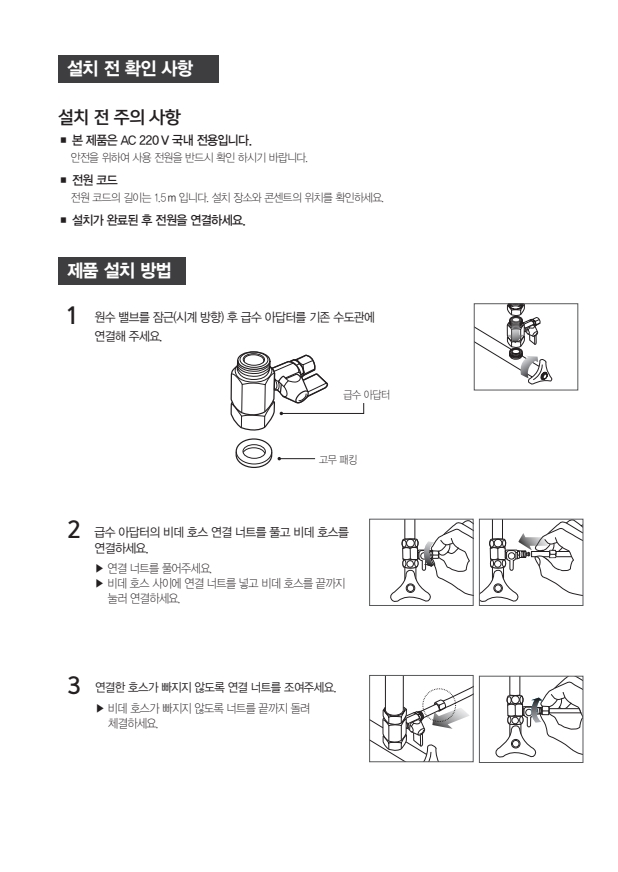 설치 전 확인 사항

설치 전 주의 사항

■ 본 제품은 AC 220 V 국내 전용입니다.
안전을 위하여 사용 전원을 반드시 확인 하시기 바랍니다.

■ 전원 코드
전원 코드의 길이는 1.5 m 입니다. 설치 장소와 콘센트의 위치를 확인하세요.

■ 설치가 완료된 후 전원을 연결하세요.

제품 설치 방법

1 원수 밸브를 잠근(시계 방향) 후 급수 아답터를 기존 수도관에 연결해 주세요.

급수 아답터

고무 패킹

2 급수 아답터의 비데 호스 연결 너트를 풀고 비데 호스를 연결하세요.
▶ 연결 너트를 풀어주세요.
▶ 비데 호스 사이에 연결 너트를 넣고 비데 호스를 끝까지 눌러 연결하세요.

3 연결한 호스가 빠지지 않도록 연결 너트를 조여주세요.
▶ 비데 호스가 빠지지 않도록 너트를 끝까지 돌려 체결하세요.